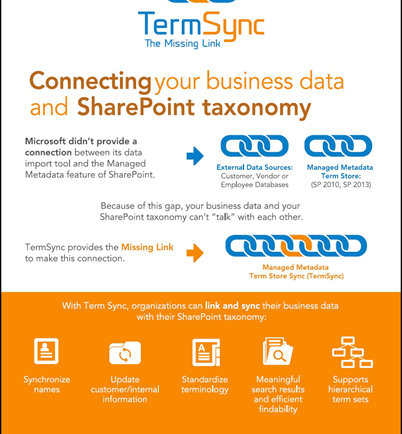 TermSync
The Missing Link

Connecting your business data and SharePoint taxonomy

Microsoft didn't provide a connection between its data import tool and the Managed Metadata feature of SharePoint.

External Data Sources: Customer, Vendor or Employee Databases

Managed Metadata Term Store: (SP 2010, SP 2013)

Because of this gap, your business data and your SharePoint taxonomy can't "talk" with each other.

TermSync provides the Missing Link to make this connection.

Managed Metadata Term Store Sync (TermSync)

With Term Sync, organizations can link and sync their business data with their SharePoint taxonomy:

Synchronize names

Update customer/internal information

Standardize terminology

Meaningful search results and efficient findability

Supports hierarchical term sets